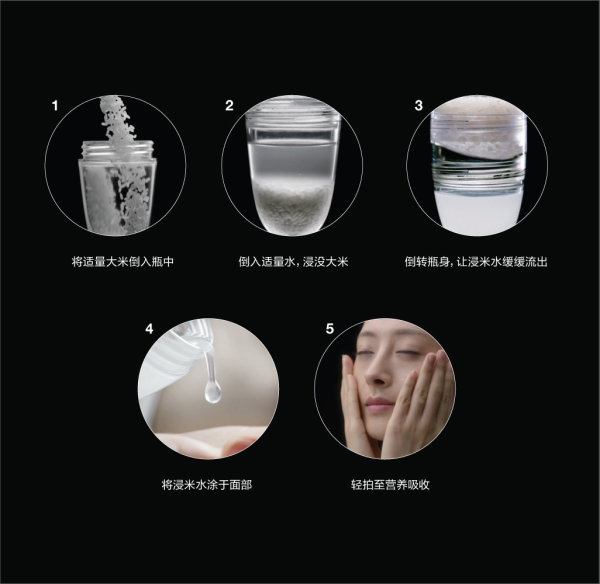 1

将适量大米倒入瓶中

2

倒入适量水，浸没大米

3

倒转瓶身，让浸米水缓缓流出

4

将浸米水涂于面部

5

轻拍至营养吸收